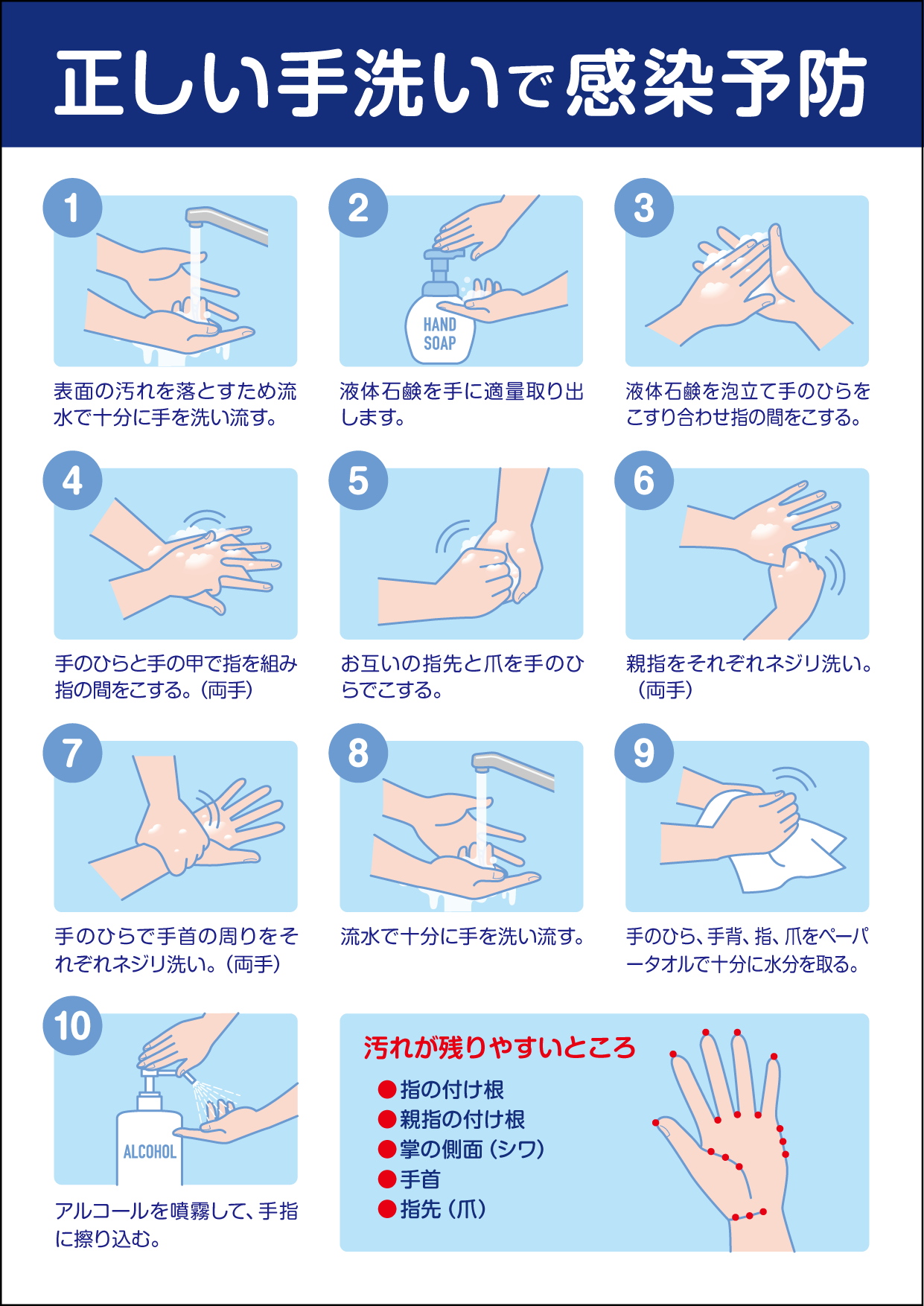 正しい手洗いで感染予防

1
表面の汚れを落とすため流水で十分に手を洗い流す。

2
HAND SOAP
液体石鹸を手に適量取り出します。

3
液体石鹸を泡立て手のひらをこすり合わせ指の間をこする。

4
手のひらと手の甲で指を組み指の間をこする。（両手）

5
お互いの指先と爪を手のひらでこする。

6
親指をそれぞれネジリ洗い。（両手）

7
手のひらで手首の周りをそれぞれネジリ洗い。（両手）

8
流水で十分に手を洗い流す。

9
手のひら、手背、指、爪をペーパータオルで十分に水分を取る。

10
ALCOHOL
アルコールを噴霧して、手指に擦り込む。

汚れが残りやすいところ
●指の付け根
●親指の付け根
●掌の側面（シワ）
●手首
●指先（爪）